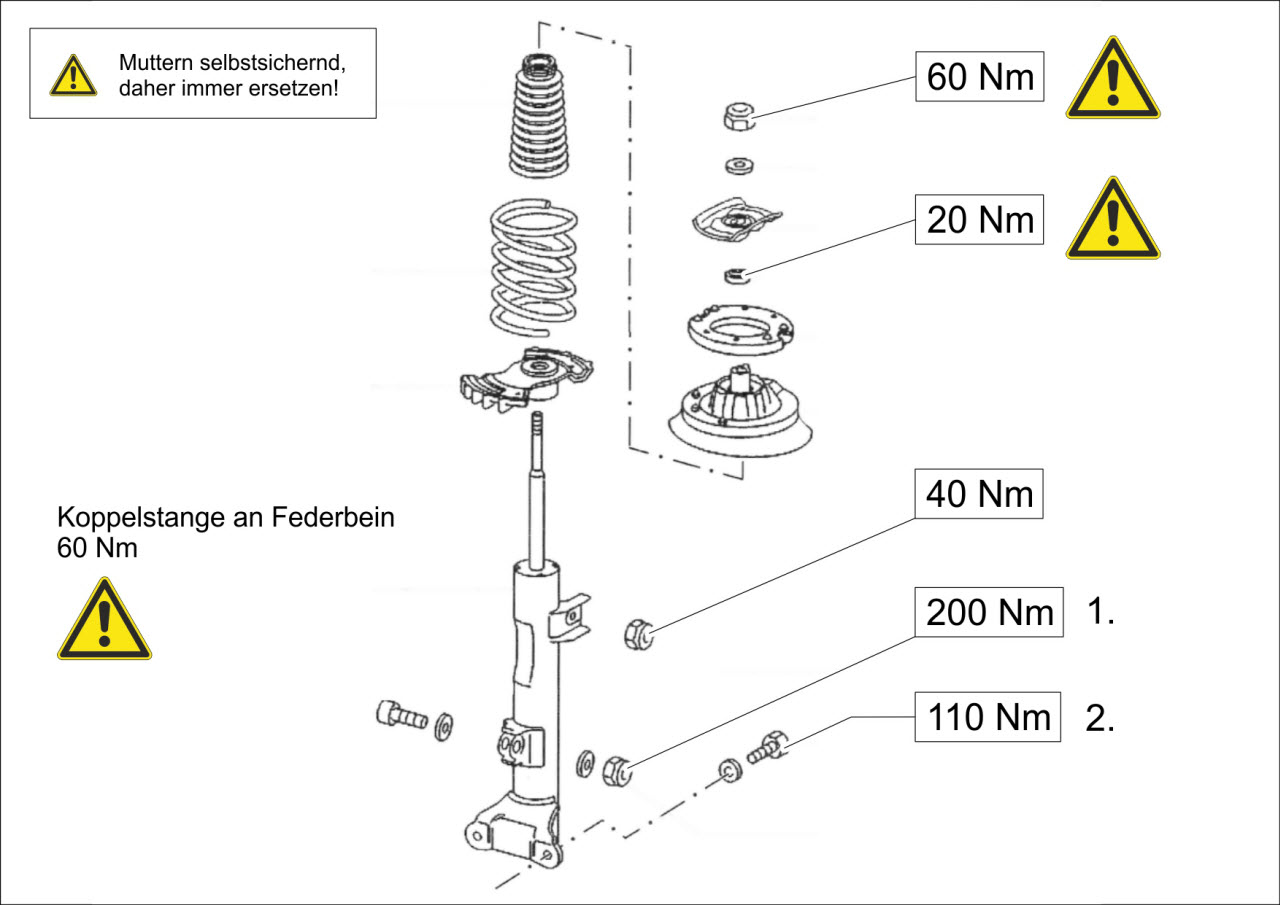 Muttern selbstsichernd, daher immer ersetzen!

60 Nm

20 Nm

Koppelstange an Federbein
60 Nm

40 Nm

200 Nm 1.

110 Nm 2.