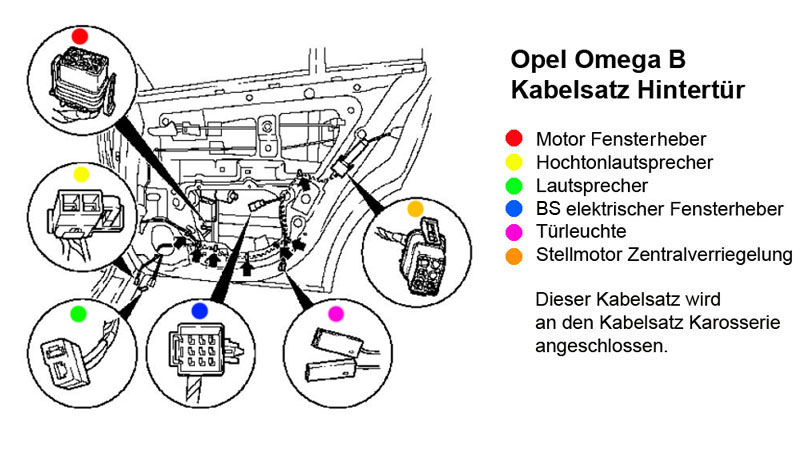 Opel Omega B
Kabelsatz Hintertür

Motor Fensterheber
Hochtonlautsprecher
Lautsprecher
BS elektrischer Fensterheber
Türleuchte
Stellmotor Zentralverriegelung

Dieser Kabelsatz wird an den Kabelsatz Karosserie angeschlossen.